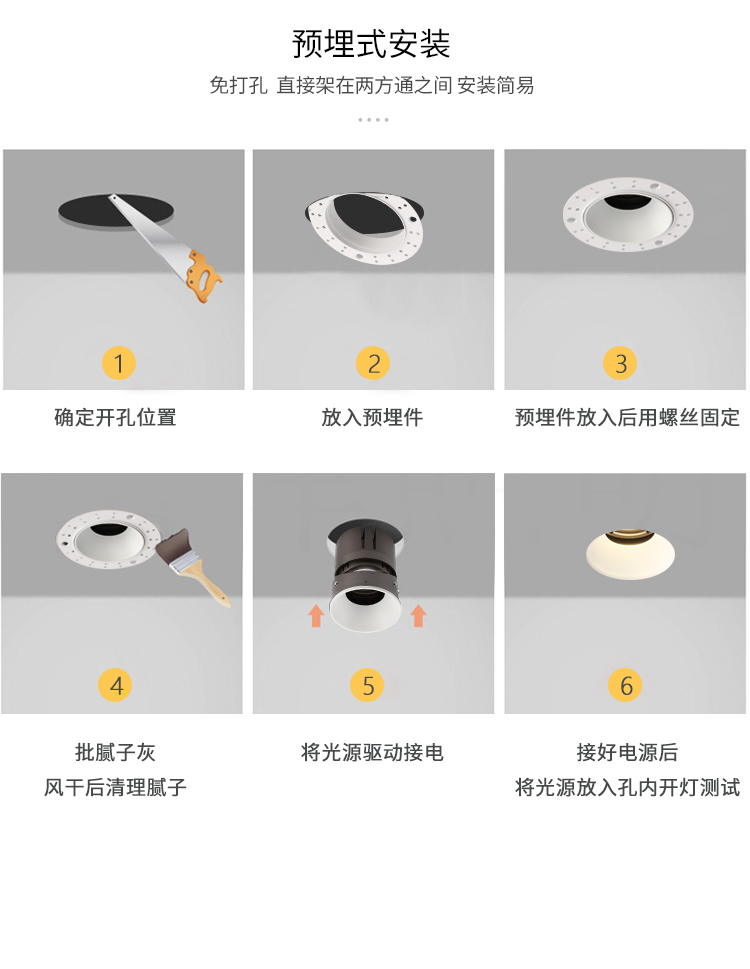 预埋式安装

免打孔 直接架在两方通之间 安装简易

1

确定开孔位置

2

放入预埋件

3

预埋件放入后用螺丝固定

4

批腻子灰
风干后清理腻子

5

将光源驱动接电

6

接好电源后
将光源放入孔内开灯测试