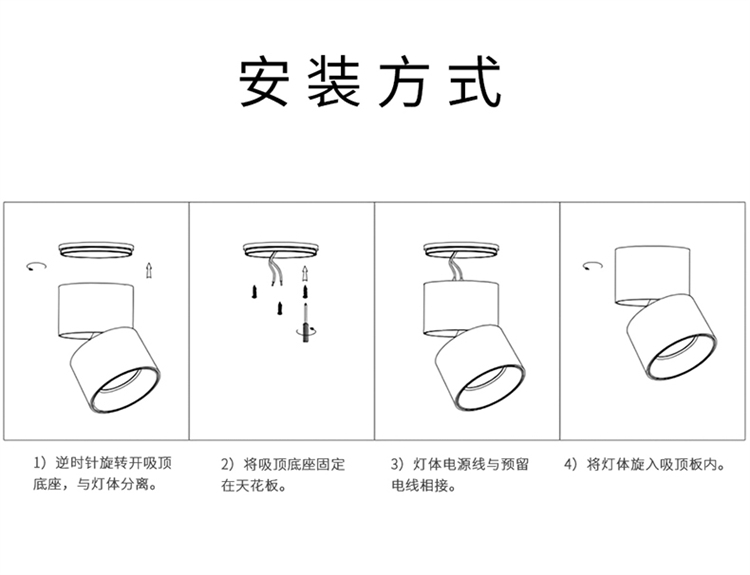 安装方式

1）逆时针旋转开吸顶底座，与灯体分离。

2）将吸顶底座固定在天花板。

3）灯体电源线与预留电线相接。

4）将灯体旋入吸顶板内。